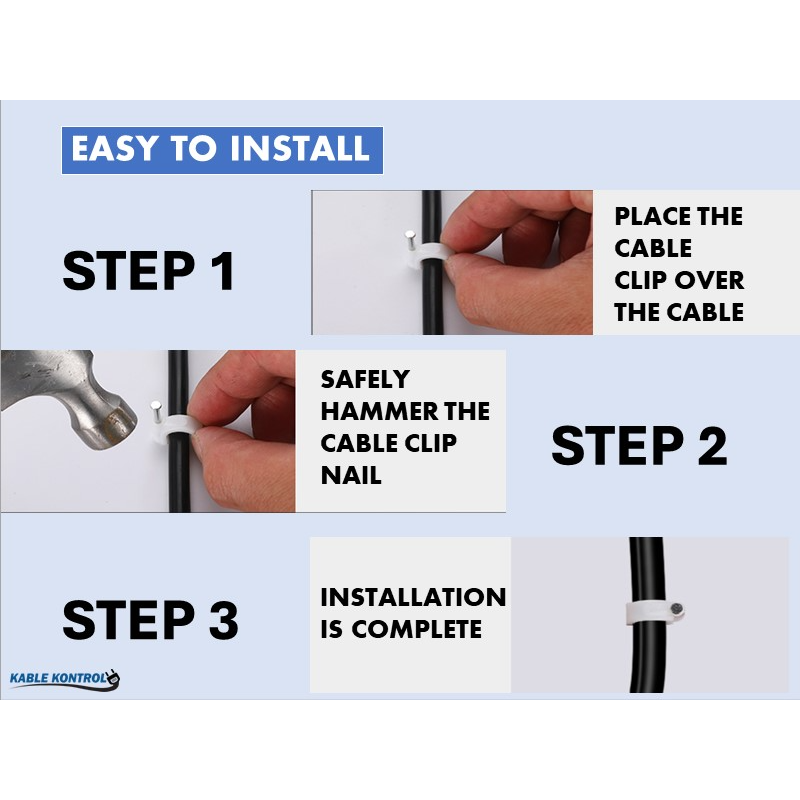 EASY TO INSTALL

STEP 1

PLACE THE CABLE CLIP OVER THE CABLE

SAFELY HAMMER THE CABLE CLIP NAIL

STEP 2

STEP 3

INSTALLATION IS COMPLETE

KABLE KONTROL