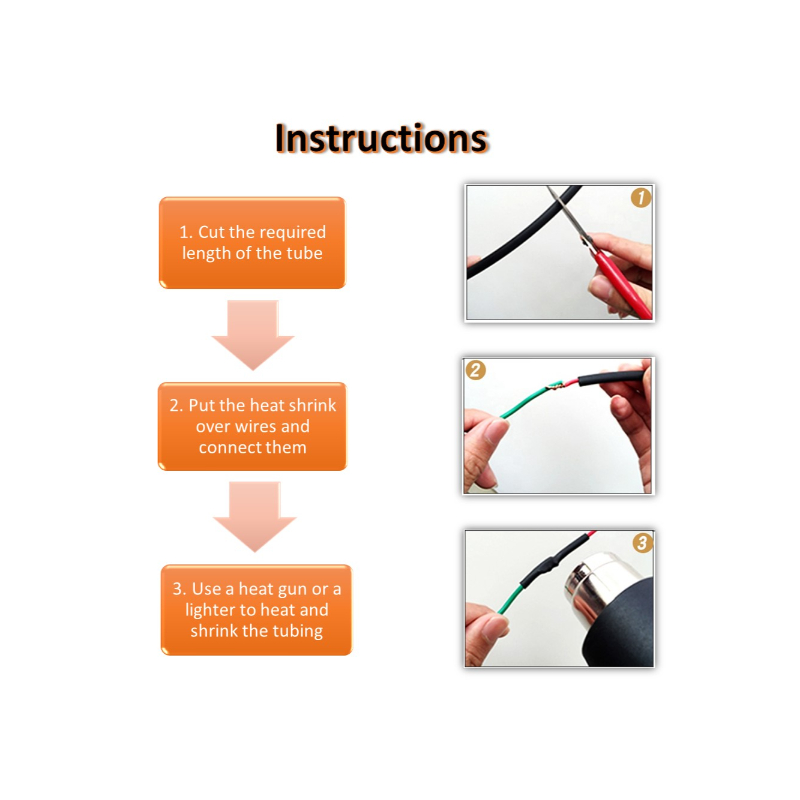 Instructions

1. Cut the required length of the tube

2. Put the heat shrink over wires and connect them

3. Use a heat gun or a lighter to heat and shrink the tubing

1

2

3